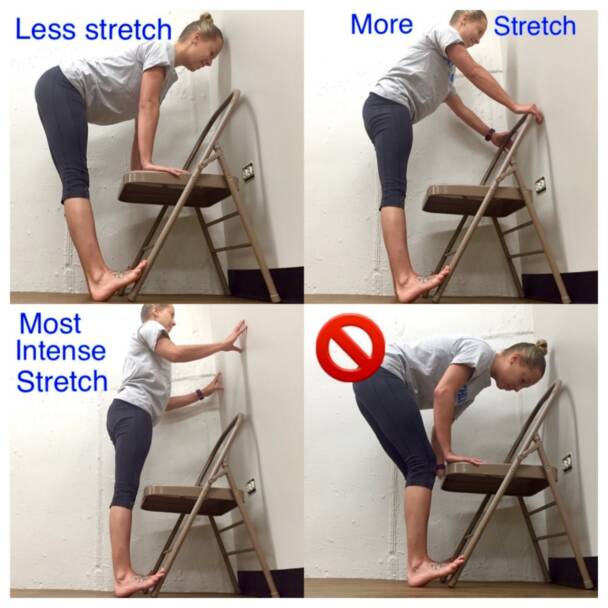 Less stretch

More Stretch

Most Intense Stretch