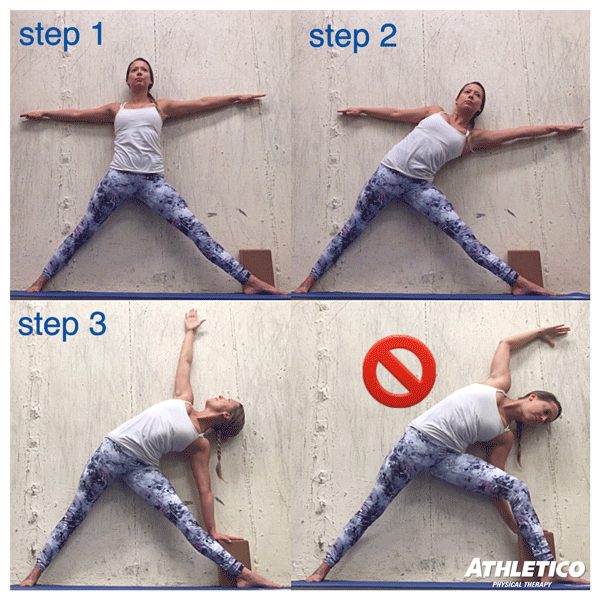 step 1

step 2

step 3

ATHLETICO
PHYSICAL THERAPY